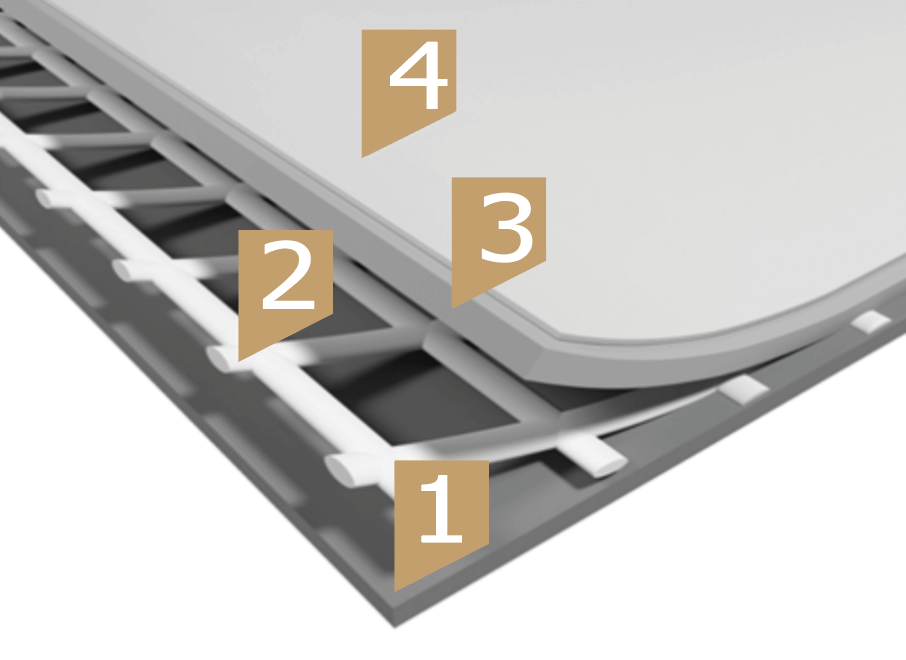 4

3

2

1